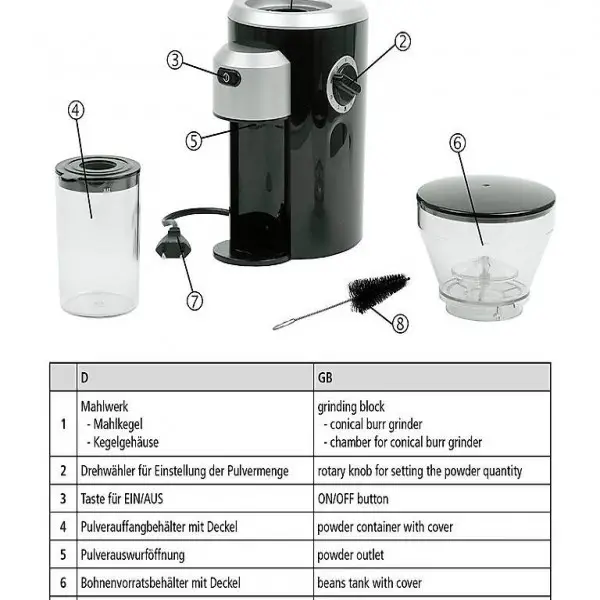 ③
②
④
⑤
⑥
⑦
⑧

| | D | GB |
|---|---|---|
| 1 | Mahlwerk - Mahlkegel - Kegelgehäuse | grinding block - conical burr grinder - chamber for conical burr grinder |
| 2 | Drehwähler für Einstellung der Pulvermenge | rotary knob for setting the powder quantity |
| 3 | Taste für EIN/AUS | ON/OFF button |
| 4 | Pulverauffangbehälter mit Deckel | powder container with cover |
| 5 | Pulverauswurföffnung | powder outlet |
| 6 | Bohnenvorratsbehälter mit Deckel | beans tank with cover |