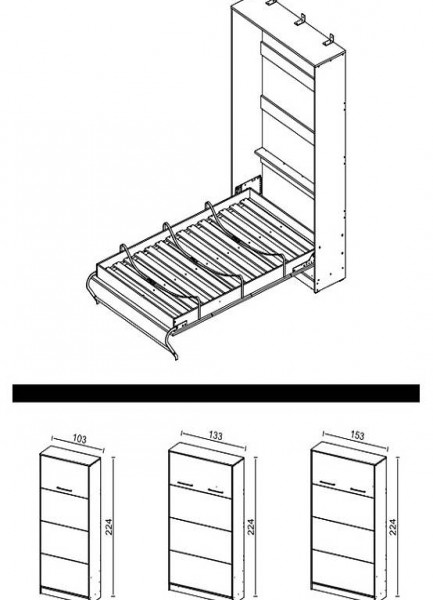 103
224
133
224
153
224