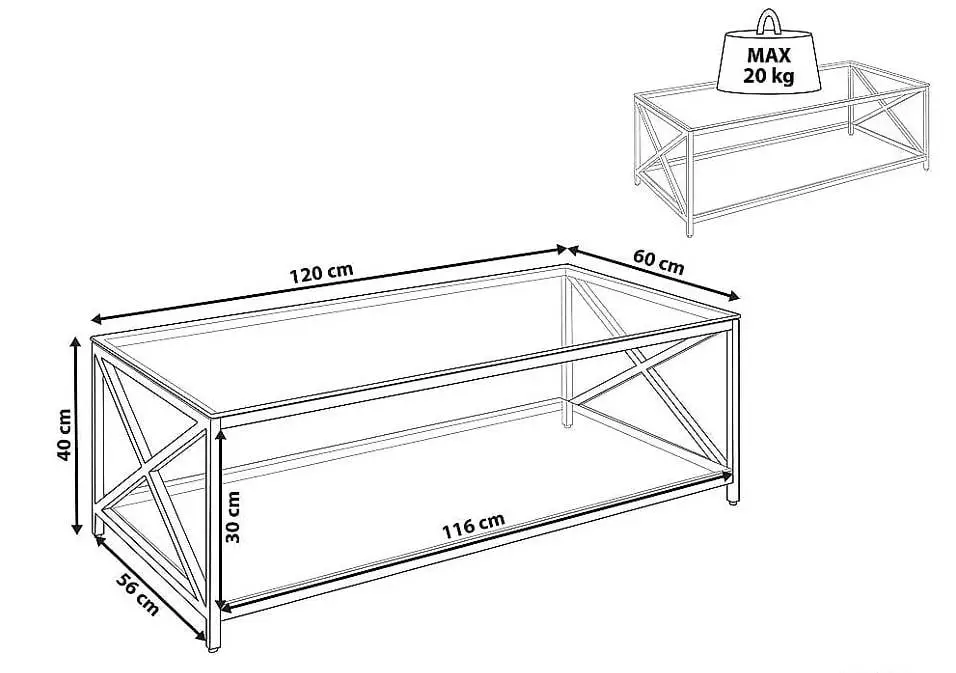 MAX
20 kg

120 cm

60 cm

40 cm

30 cm

116 cm

56 cm