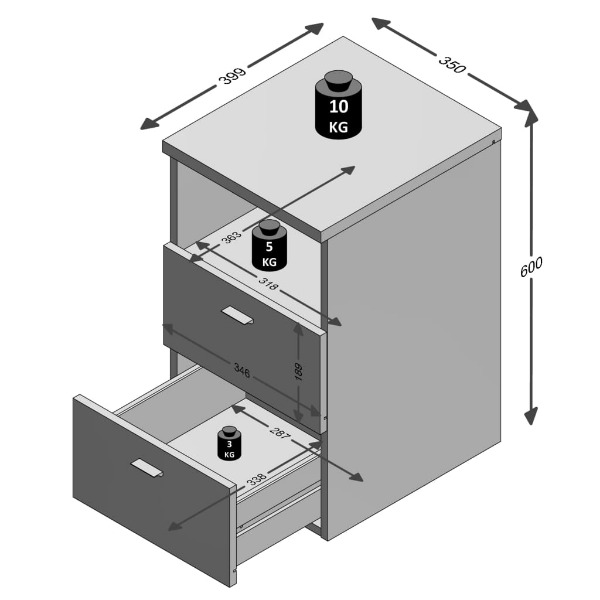 399
350
10 KG
600
383
5 KG
318
346
189
287
3 KG
338