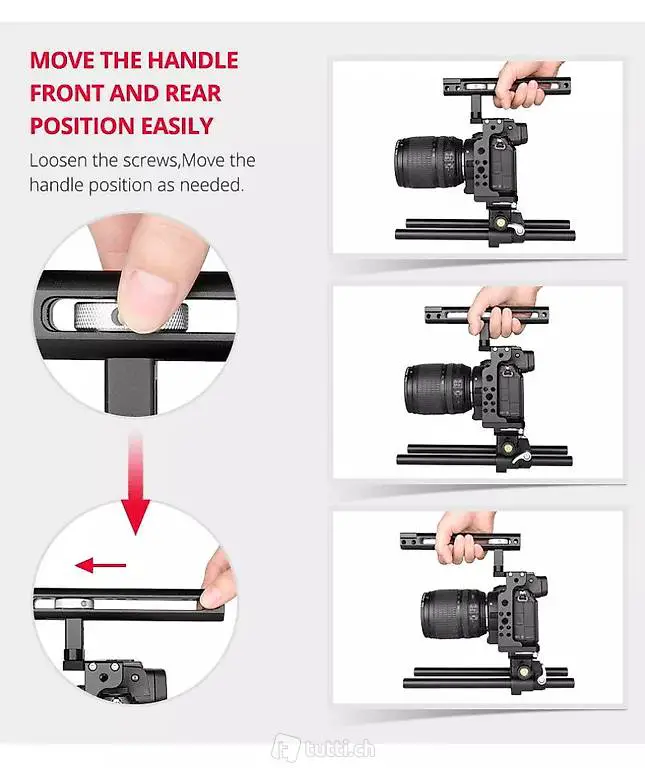 MOVE THE HANDLE FRONT AND REAR POSITION EASILY

Loosen the screws,Move the handle position as needed.

tutti.ch