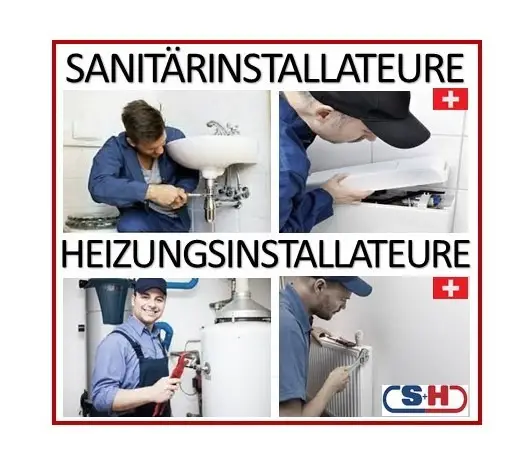 SANITÄRINSTALLATEURE

HEIZUNGSINSTALLATEURE

S+H