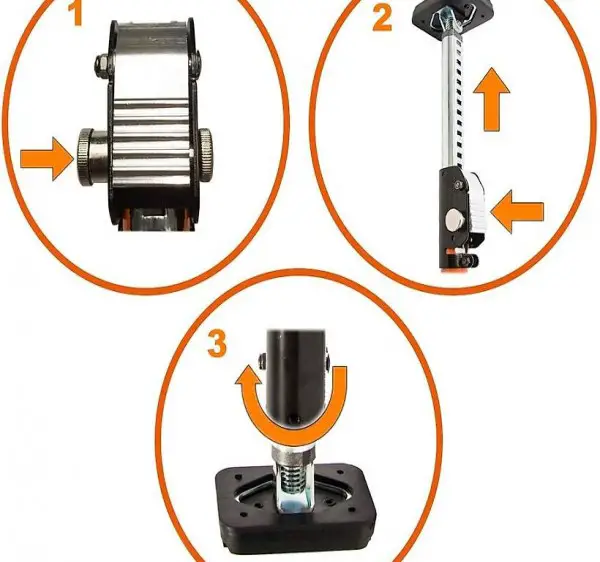 1

2

3