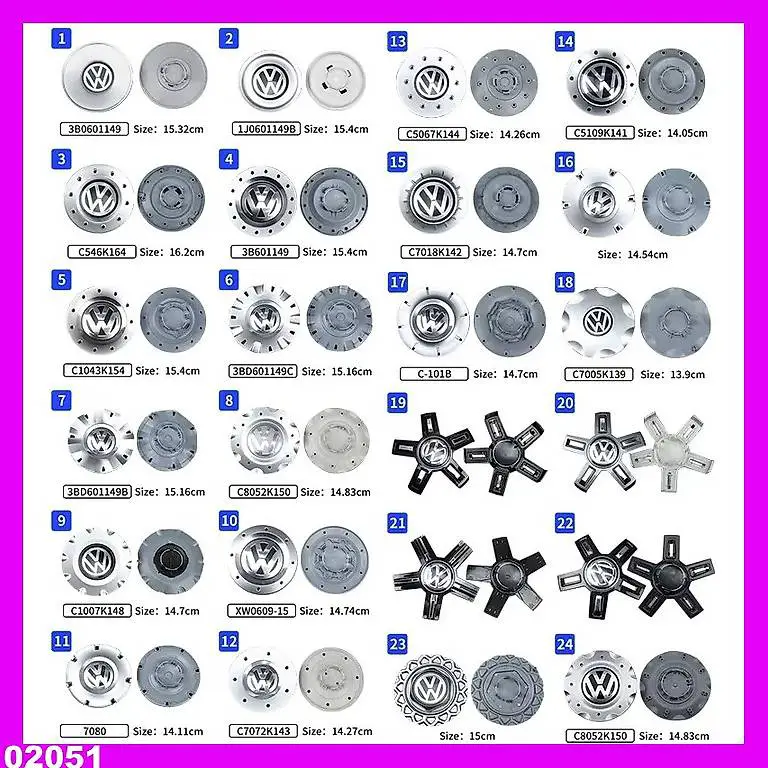 1
3B0601149 Size: 15.32cm

2
1J0601149B Size: 15.4cm

3
C546K164 Size: 16.2cm

4
3B601149 Size: 15.4cm

5
C1043K154 Size: 15.4cm

6
3BD601149C Size: 15.16cm

7
3BD601149B Size: 15.16cm

8
C8052K150 Size: 14.83cm

9
C1007K148 Size: 14.7cm

10
XW0609-15 Size: 14.74cm

11
7080 Size: 14.11cm

12
C7072K143 Size: 14.27cm

13
C5067K144 Size: 14.26cm

14
C5109K141 Size: 14.05cm

15
C7018K142 Size: 14.7cm

16
Size: 14.54cm

17
C-101B Size: 14.7cm

18
C7005K139 Size: 13.9cm

19

20

21

22

23
Size: 15cm

24
C8052K150 Size: 14.83cm

02051