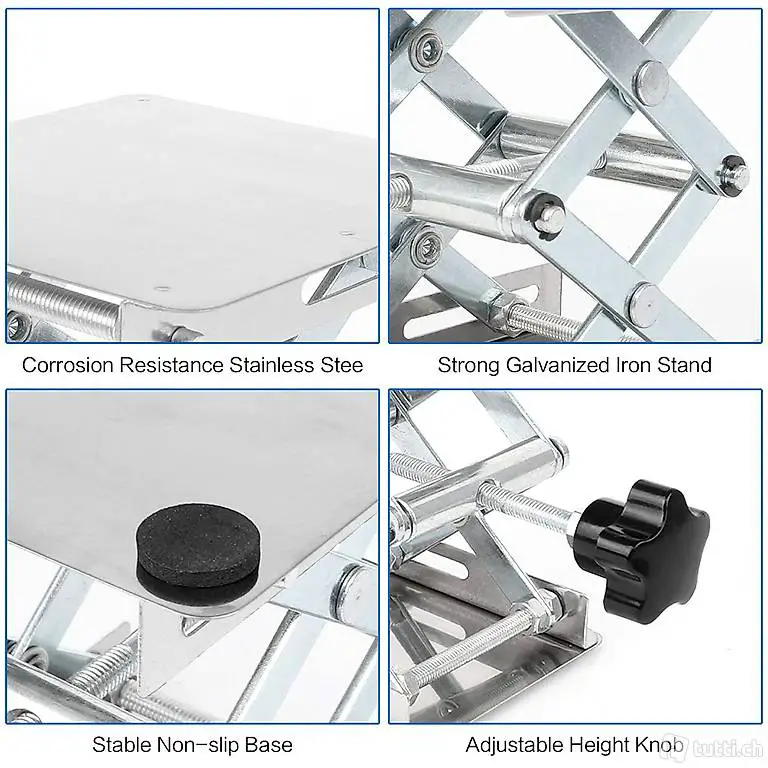 Corrosion Resistance Stainless Stee

Strong Galvanized Iron Stand

Stable Non-slip Base

Adjustable Height Knob

tutti.ch