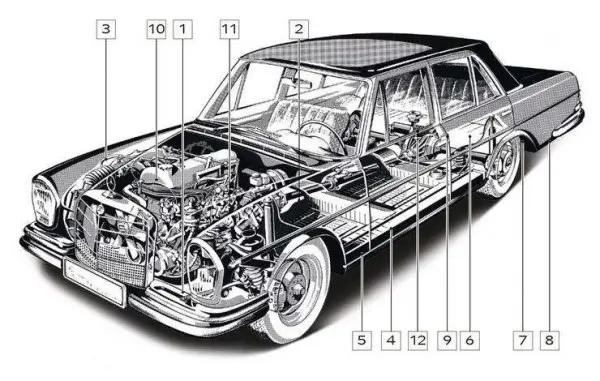 3
10
1
11
2
5
4
12
9
6
7
8