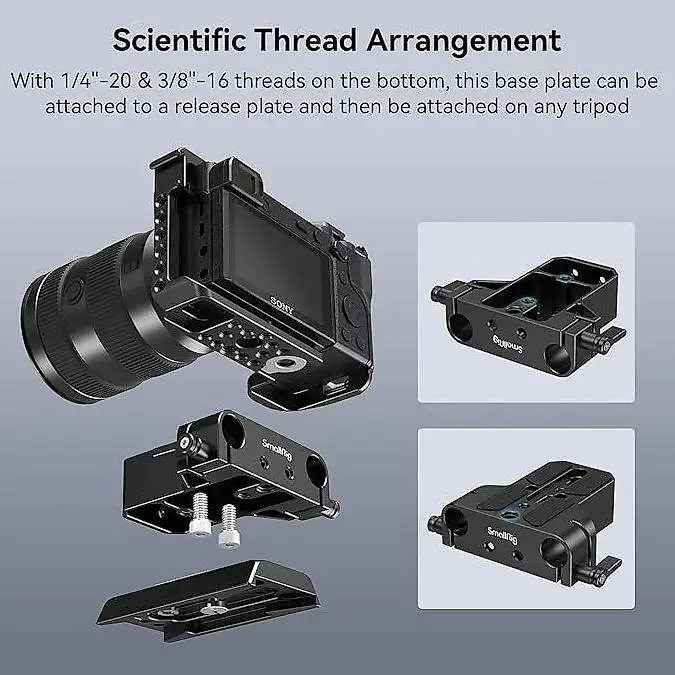 Scientific Thread Arrangement
With 1/4"-20 & 3/8"-16 threads on the bottom, this base plate can be attached to a release plate and then be attached on any tripod

SONY

SmallRig

SmallRig

SmallRig