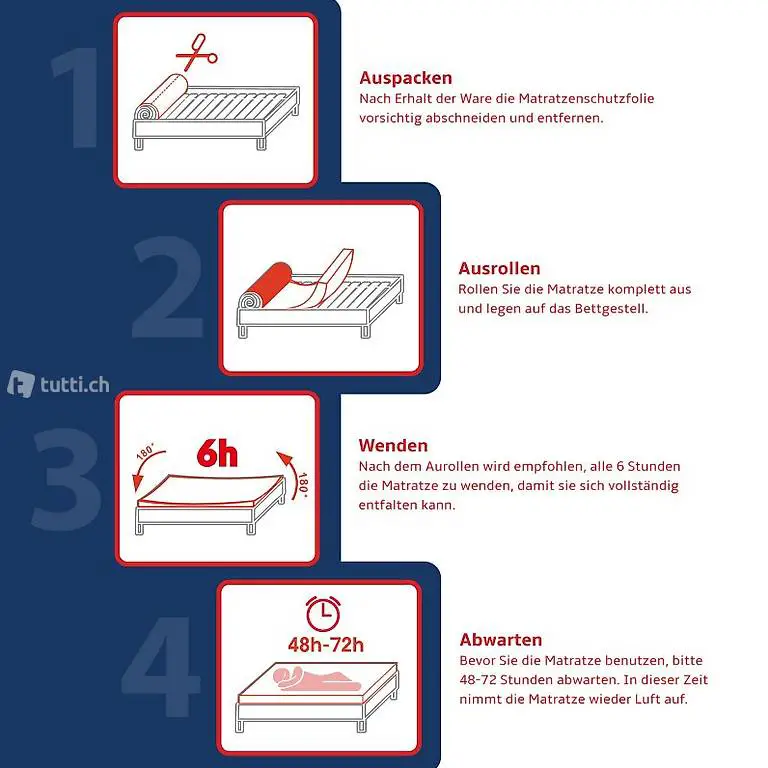 1

Auspacken
Nach Erhalt der Ware die Matratzenschutzfolie vorsichtig abschneiden und entfernen.

2

Ausrollen
Rollen Sie die Matratze komplett aus und legen auf das Bettgestell.

tutti.ch

3

180°
6h
180°

Wenden
Nach dem Aurollen wird empfohlen, alle 6 Stunden die Matratze zu wenden, damit sie sich vollständig entfalten kann.

4

48h-72h

Abwarten
Bevor Sie die Matratze benutzen, bitte 48-72 Stunden abwarten. In dieser Zeit nimmt die Matratze wieder Luft auf.