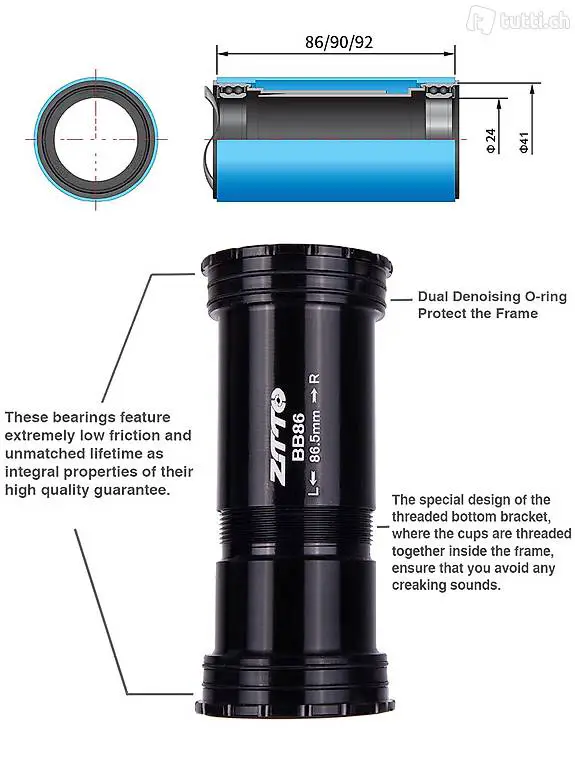 tutti.ch

86/90/92

Φ24

Φ41

Dual Denoising O-ring Protect the Frame

These bearings feature extremely low friction and unmatched lifetime as integral properties of their high quality guarantee.

ZTTO

BB86

L ← 86.5mm → R

The special design of the threaded bottom bracket, where the cups are threaded together inside the frame, ensure that you avoid any creaking sounds.