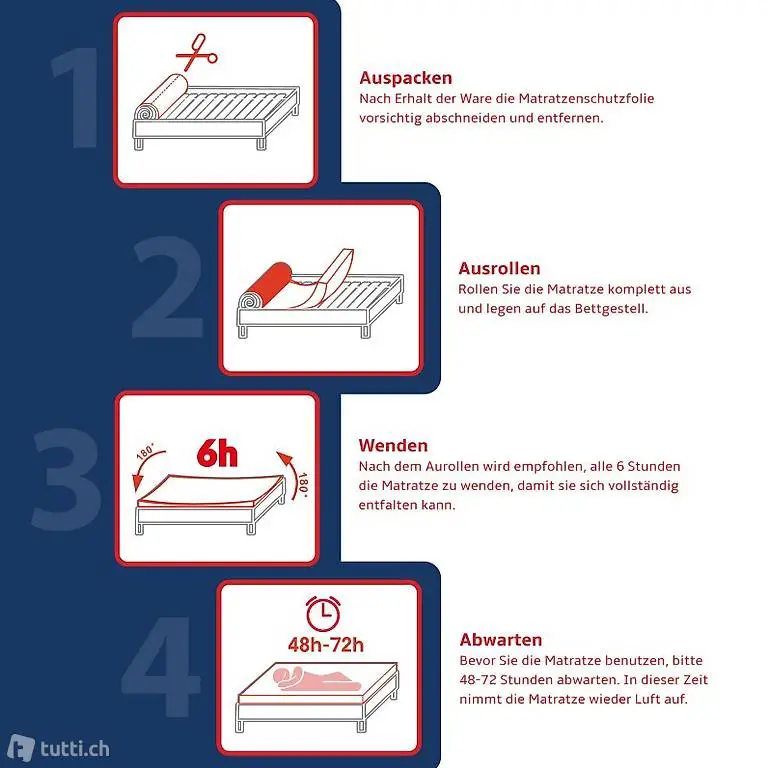 1

Auspacken
Nach Erhalt der Ware die Matratzenschutzfolie vorsichtig abschneiden und entfernen.

2

Ausrollen
Rollen Sie die Matratze komplett aus und legen auf das Bettgestell.

3

180°
6h
180°

Wenden
Nach dem Aurollen wird empfohlen, alle 6 Stunden die Matratze zu wenden, damit sie sich vollständig entfalten kann.

4

48h-72h

Abwarten
Bevor Sie die Matratze benutzen, bitte 48-72 Stunden abwarten. In dieser Zeit nimmt die Matratze wieder Luft auf.

tutti.ch