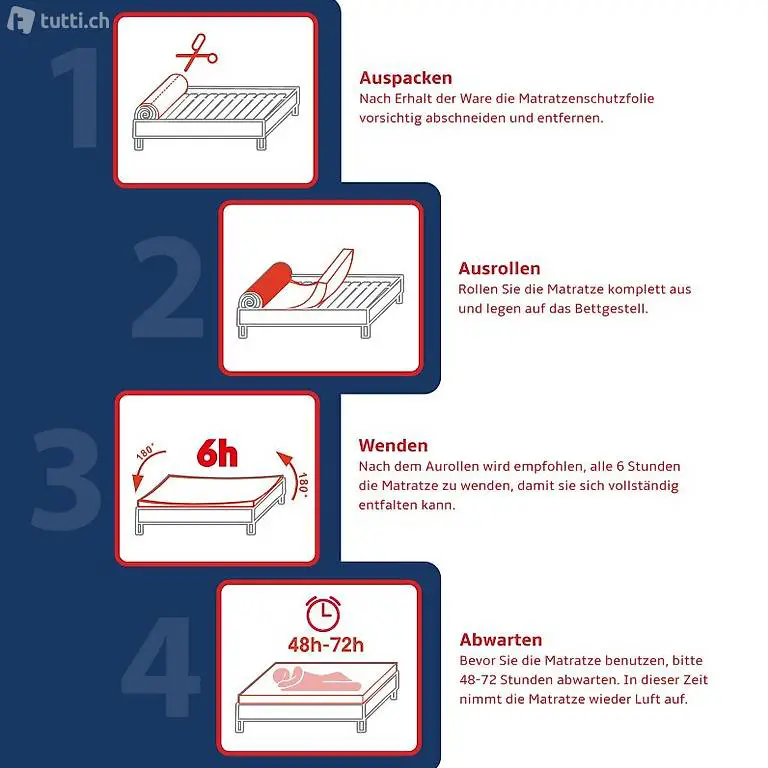 tutti.ch

1

Auspacken
Nach Erhalt der Ware die Matratzenschutzfolie vorsichtig abschneiden und entfernen.

2

Ausrollen
Rollen Sie die Matratze komplett aus und legen auf das Bettgestell.

3

180°
6h
180°

Wenden
Nach dem Aurollen wird empfohlen, alle 6 Stunden die Matratze zu wenden, damit sie sich vollständig entfalten kann.

4

48h-72h

Abwarten
Bevor Sie die Matratze benutzen, bitte 48-72 Stunden abwarten. In dieser Zeit nimmt die Matratze wieder Luft auf.