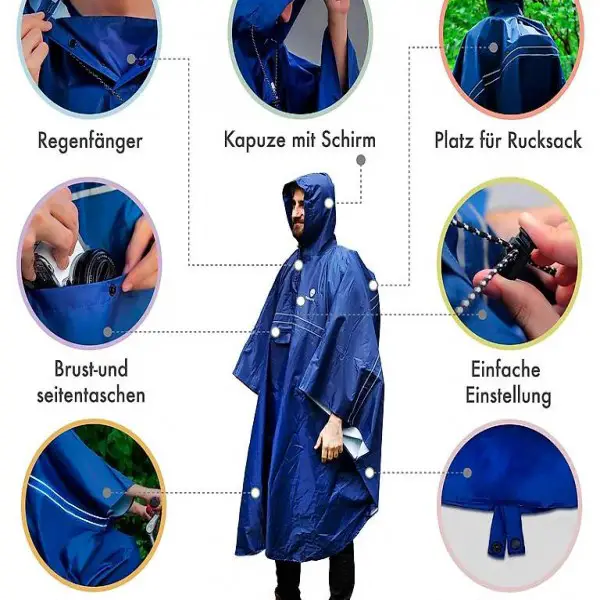 Regenfänger

Kapuze mit Schirm

Platz für Rucksack

Brust-und seitentaschen

Einfache Einstellung