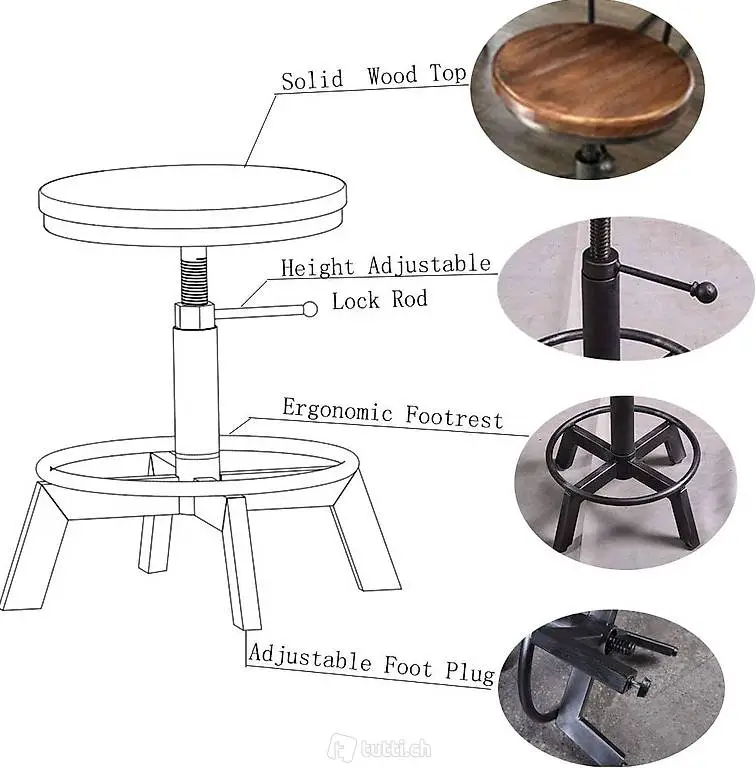 Solid Wood Top

Height Adjustable
Lock Rod

Ergonomic Footrest

Adjustable Foot Plug

tutti.ch