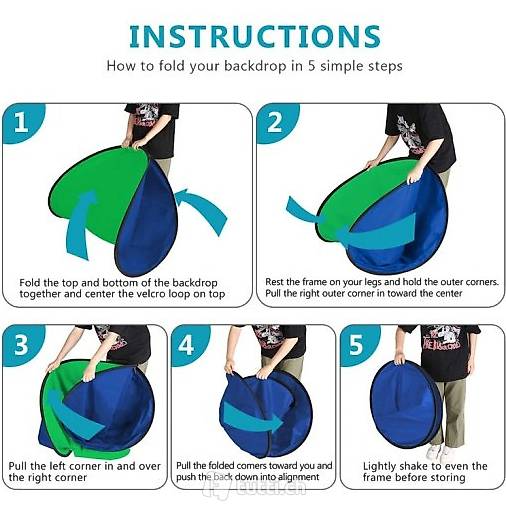 INSTRUCTIONS
How to fold your backdrop in 5 simple steps

1
Fold the top and bottom of the backdrop together and center the velcro loop on top

2
Rest the frame on your legs and hold the outer corners. Pull the right outer corner in toward the center

3
Pull the left corner in and over the right corner

4
Pull the folded corners toward you and push the back down into alignment

5
Lightly shake to even the frame before storing

tutti.ch