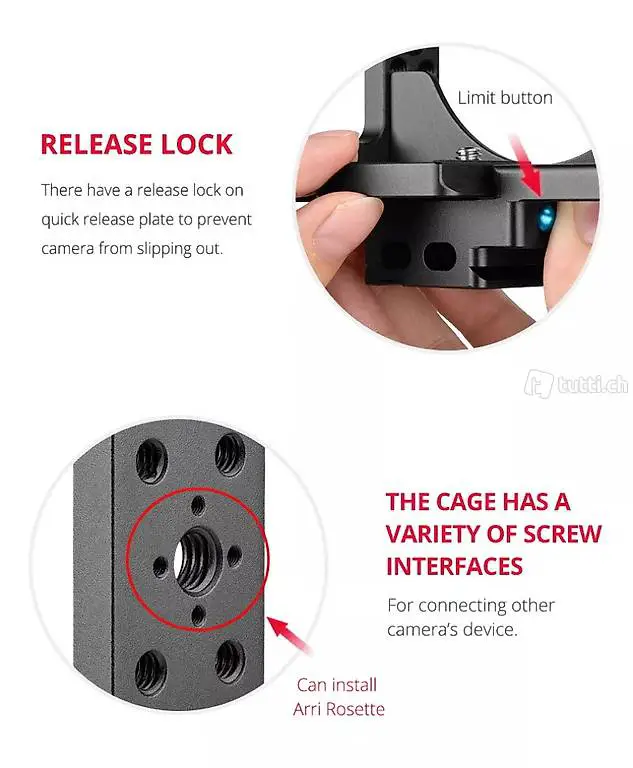 RELEASE LOCK

There have a release lock on quick release plate to prevent camera from slipping out.

Limit button

tutti.ch

THE CAGE HAS A VARIETY OF SCREW INTERFACES

For connecting other camera's device.

Can install Arri Rosette