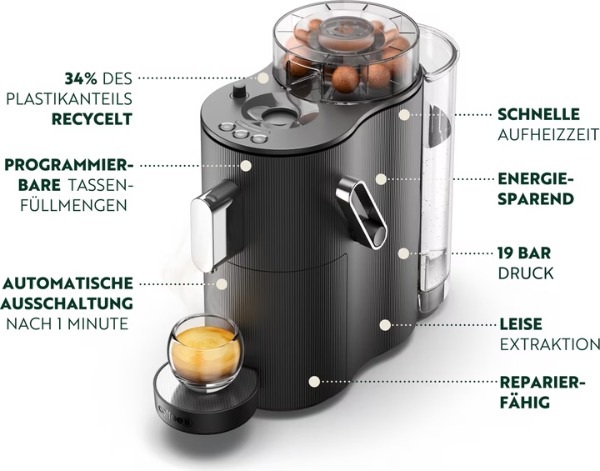 34% DES PLASTIKANTEILS RECYCELT

PROGRAMMIERBARE TASSENFÜLLMENGEN

AUTOMATISCHE AUSSCHALTUNG NACH 1 MINUTE

SCHNELLE AUFHEIZZEIT

ENERGIESPAREND

19 BAR DRUCK

LEISE EXTRAKTION

REPARIERFÄHIG

CoffeeB