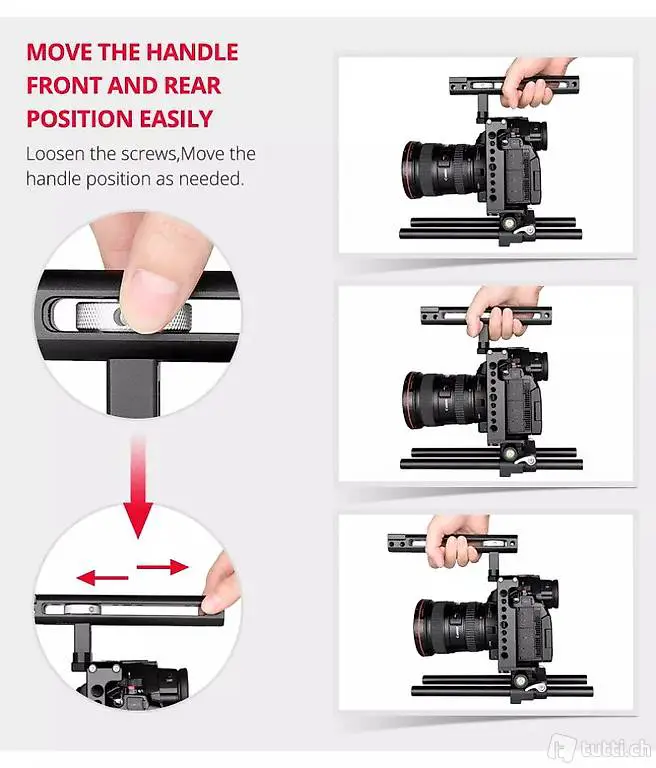 MOVE THE HANDLE FRONT AND REAR POSITION EASILY

Loosen the screws,Move the handle position as needed.

tutti.ch